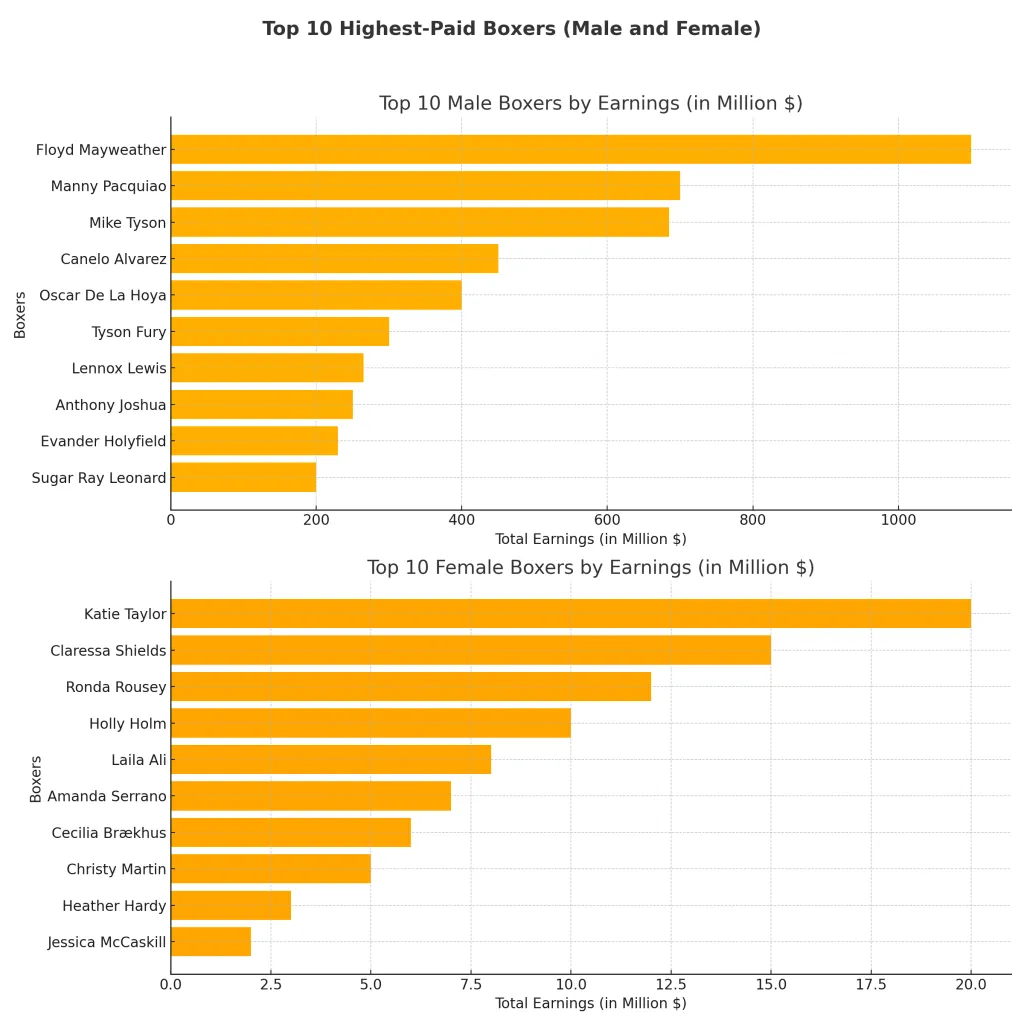 Top 10 Highest-Paid Boxers (Male and Female)

Top 10 Male Boxers by Earnings (in Million $)

Boxers

Floyd Mayweather
Manny Pacquiao
Mike Tyson
Canelo Alvarez
Oscar De La Hoya
Tyson Fury
Lennox Lewis
Anthony Joshua
Evander Holyfield
Sugar Ray Leonard

0 200 400 600 800 1000

Total Earnings (in Million $)

Top 10 Female Boxers by Earnings (in Million $)

Boxers

Katie Taylor
Claressa Shields
Ronda Rousey
Holly Holm
Laila Ali
Amanda Serrano
Cecilia Brækhus
Christy Martin
Heather Hardy
Jessica McCaskill

0.0 2.5 5.0 7.5 10.0 12.5 15.0 17.5 20.0

Total Earnings (in Million $)