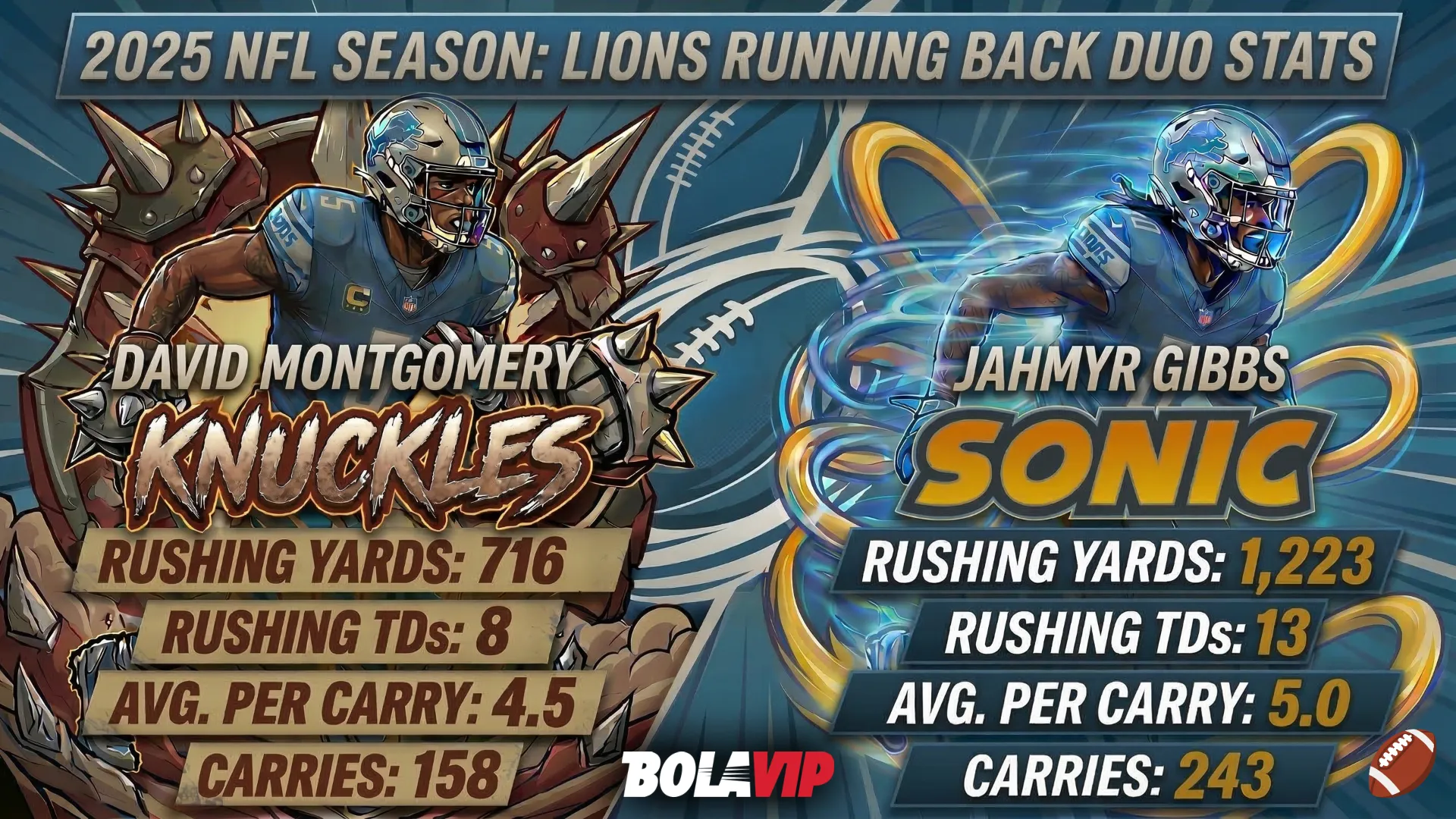 2025 NFL SEASON: LIONS RUNNING BACK DUO STATS

DAVID MONTGOMERY
KNUCKLES
RUSHING YARDS: 716
RUSHING TDs: 8
AVG. PER CARRY: 4.5
CARRIES: 158

JAHMYR GIBBS
SONIC
RUSHING YARDS: 1,223
RUSHING TDs: 13
AVG. PER CARRY: 5.0
CARRIES: 243

BOLAVIP